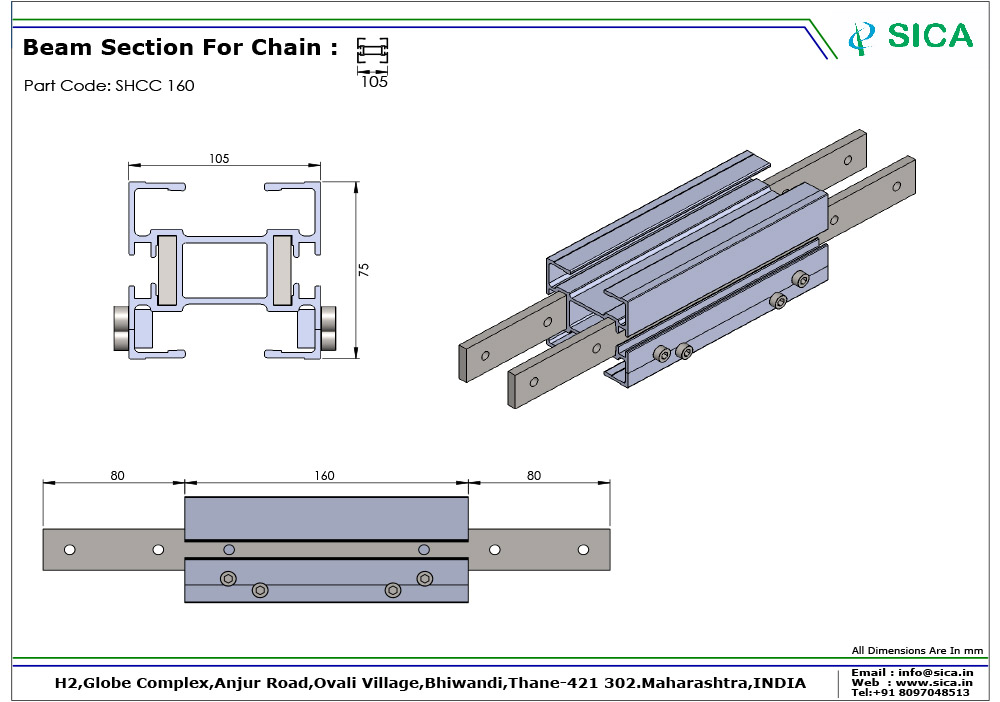 Beam Section For Chain :

105

SICA

Part Code: SHCC 160

105

75

80

160

80

All Dimensions Are In mm

H2,Globe Complex,Anjur Road,Ovali Village,Bhiwandi,Thane-421 302.Maharashtra,INDIA

Email : info@sica.in
Web : www.sica.in
Tel:+91 8097048513