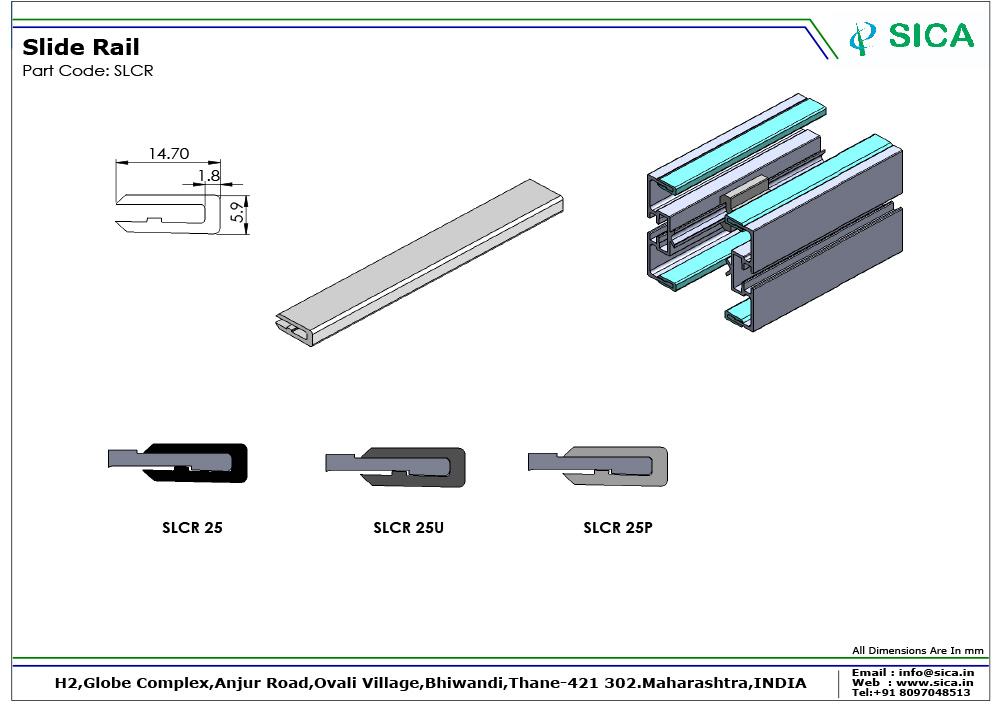 Slide Rail
Part Code: SLCR

SICA

14.70
1.8
5.9

SLCR 25
SLCR 25U
SLCR 25P

All Dimensions Are In mm

H2,Globe Complex,Anjur Road,Ovali Village,Bhiwandi,Thane-421 302.Maharashtra,INDIA

Email : info@sica.in
Web : www.sica.in
Tel:+91 8097048513