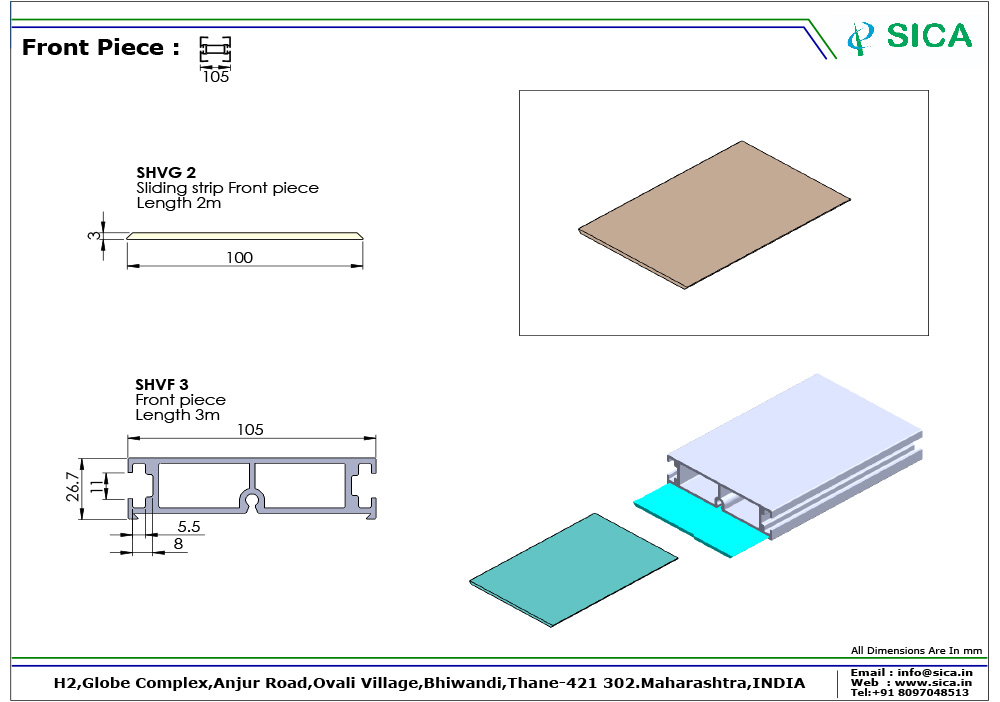 Front Piece :
105

SICA

SHVG 2
Sliding strip Front piece
Length 2m

3
100

SHVF 3
Front piece
Length 3m

105
26.7
11
5.5
8

All Dimensions Are In mm

H2,Globe Complex,Anjur Road,Ovali Village,Bhiwandi,Thane-421 302.Maharashtra,INDIA

Email : info@sica.in
Web : www.sica.in
Tel:+91 8097048513