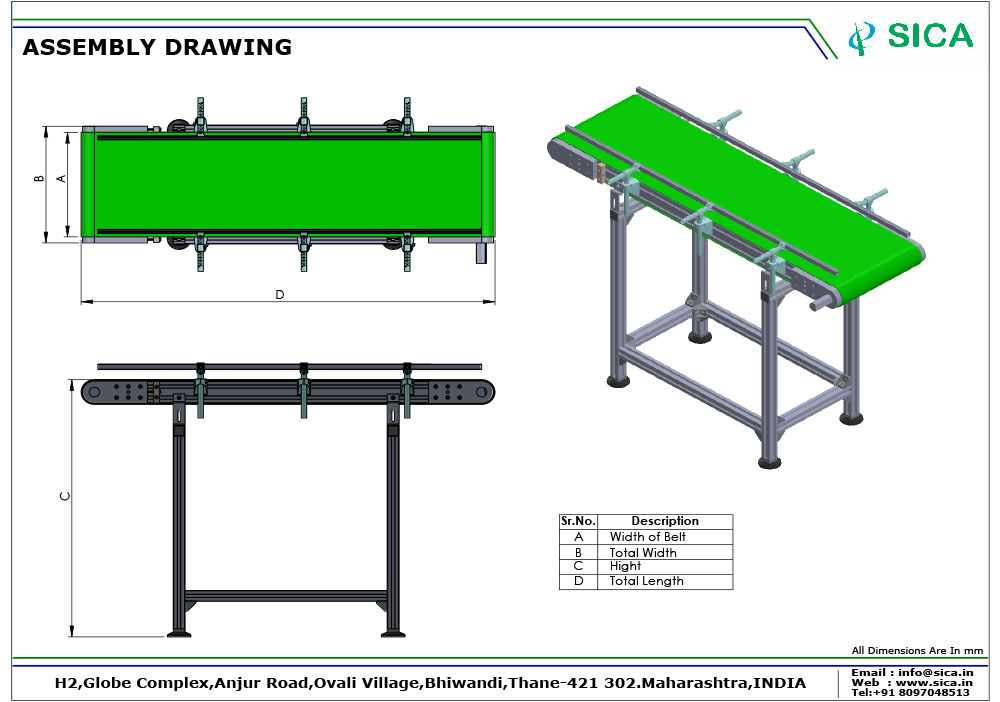 ASSEMBLY DRAWING

SICA

B

A

D

C

| Sr.No. | Description |
|---|---|
| A | Width of Belt |
| B | Total Width |
| C | Hight |
| D | Total Length |

All Dimensions Are In mm

H2,Globe Complex,Anjur Road,Ovali Village,Bhiwandi,Thane-421 302.Maharashtra,INDIA

Email : info@sica.in
Web : www.sica.in
Tel:+91 8097048513