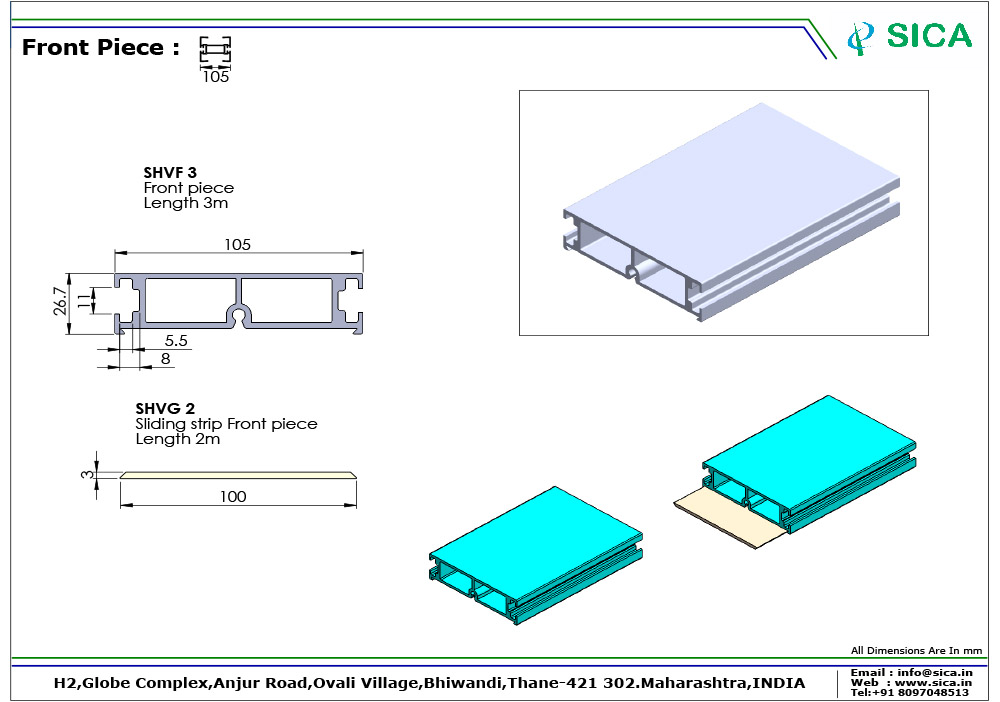 Front Piece :

105

SICA

SHVF 3
Front piece
Length 3m

105

26.7

11

5.5

8

SHVG 2
Sliding strip Front piece
Length 2m

3

100

All Dimensions Are In mm

H2,Globe Complex,Anjur Road,Ovali Village,Bhiwandi,Thane-421 302.Maharashtra,INDIA

Email : info@sica.in
Web : www.sica.in
Tel:+91 8097048513