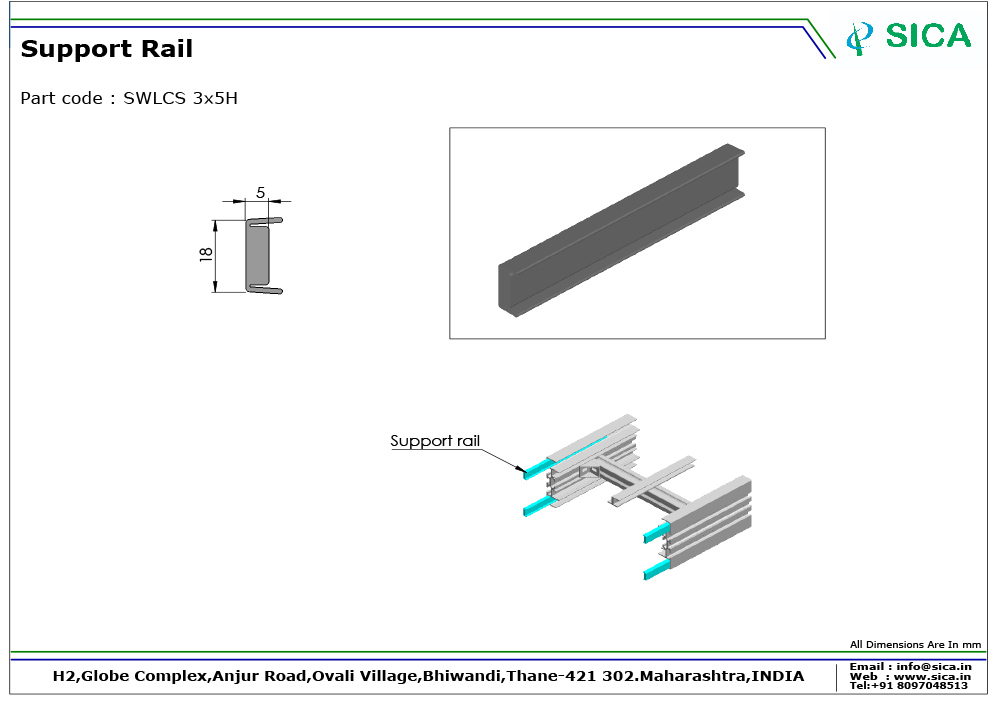 Support Rail

SICA

Part code : SWLCS 3x5H

5

18

Support rail

All Dimensions Are In mm

H2,Globe Complex,Anjur Road,Ovali Village,Bhiwandi,Thane-421 302.Maharashtra,INDIA

Email : info@sica.in
Web : www.sica.in
Tel:+91 8097048513